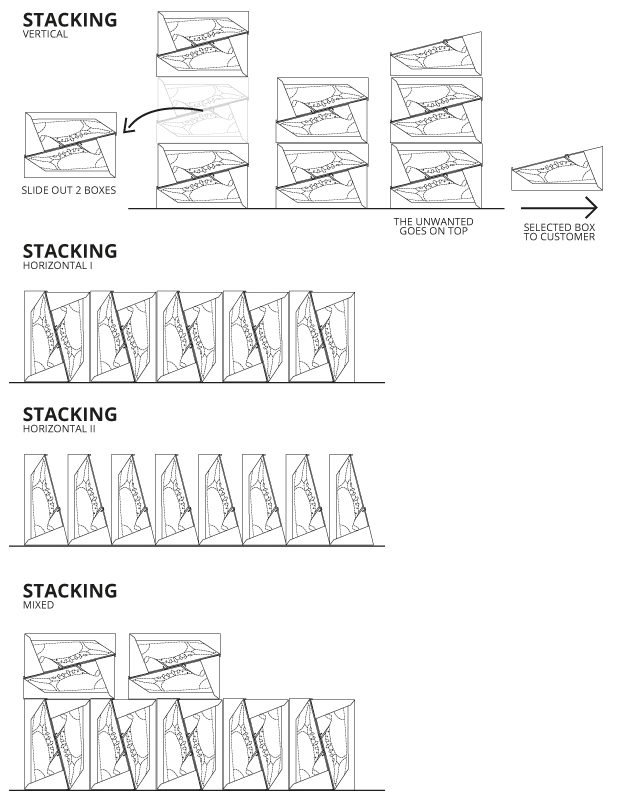 STACKING
VERTICAL

SLIDE OUT 2 BOXES

THE UNWANTED GOES ON TOP

SELECTED BOX TO CUSTOMER

STACKING
HORIZONTAL I

STACKING
HORIZONTAL II

STACKING
MIXED